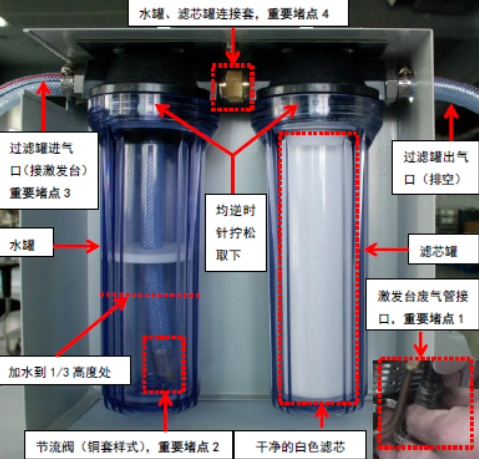 水罐、滤芯罐连接套，重要堵点 4

过滤罐进气口（接激发台）重要堵点 3

过滤罐出气口（排空）

均逆时针拧松取下

水罐

滤芯罐

激发台废气管接口，重要堵点 1

加水到 1/3 高度处

节流阀（铜套样式），重要堵点 2

干净的白色滤芯